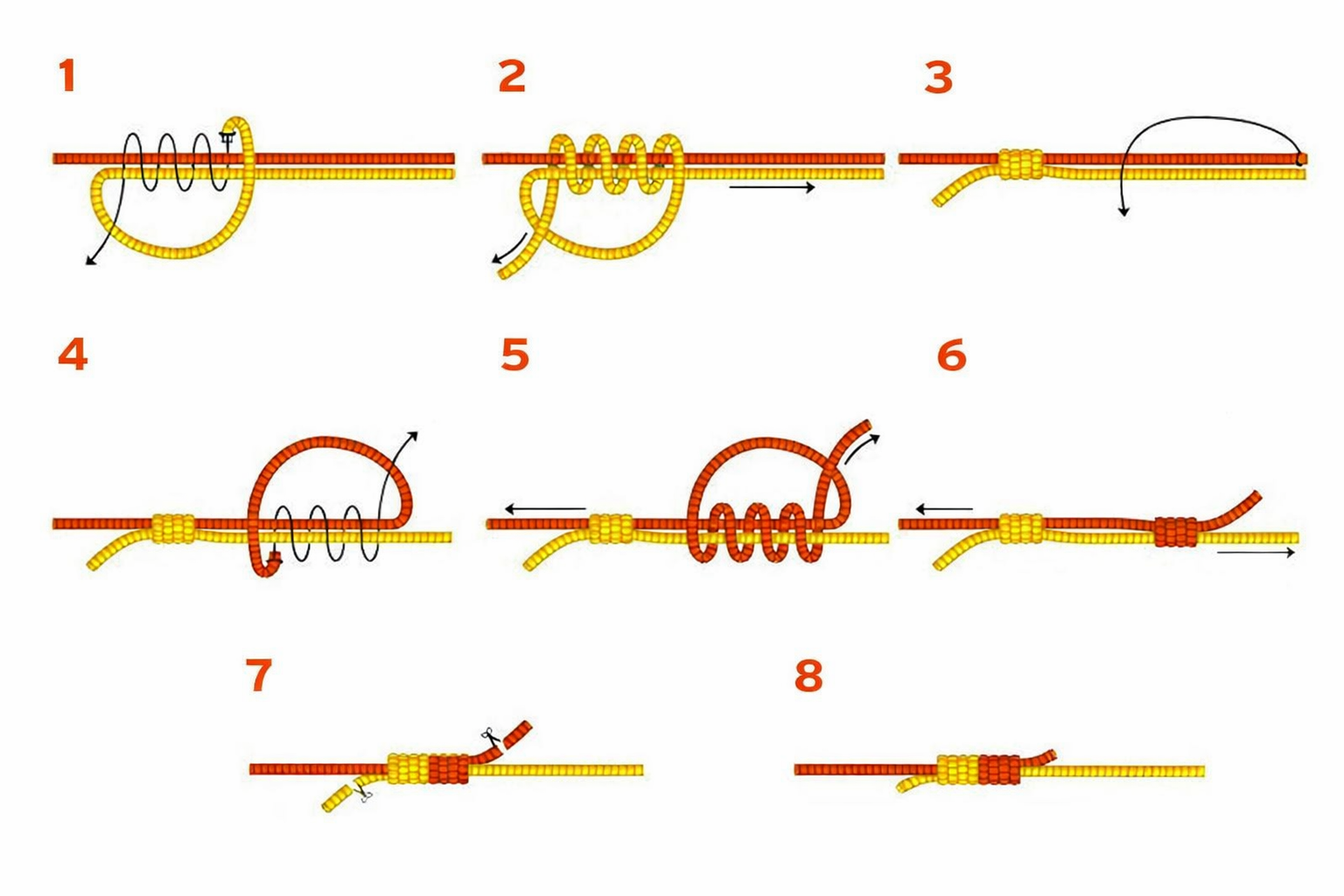 1
2
3
4
5
6
7
8