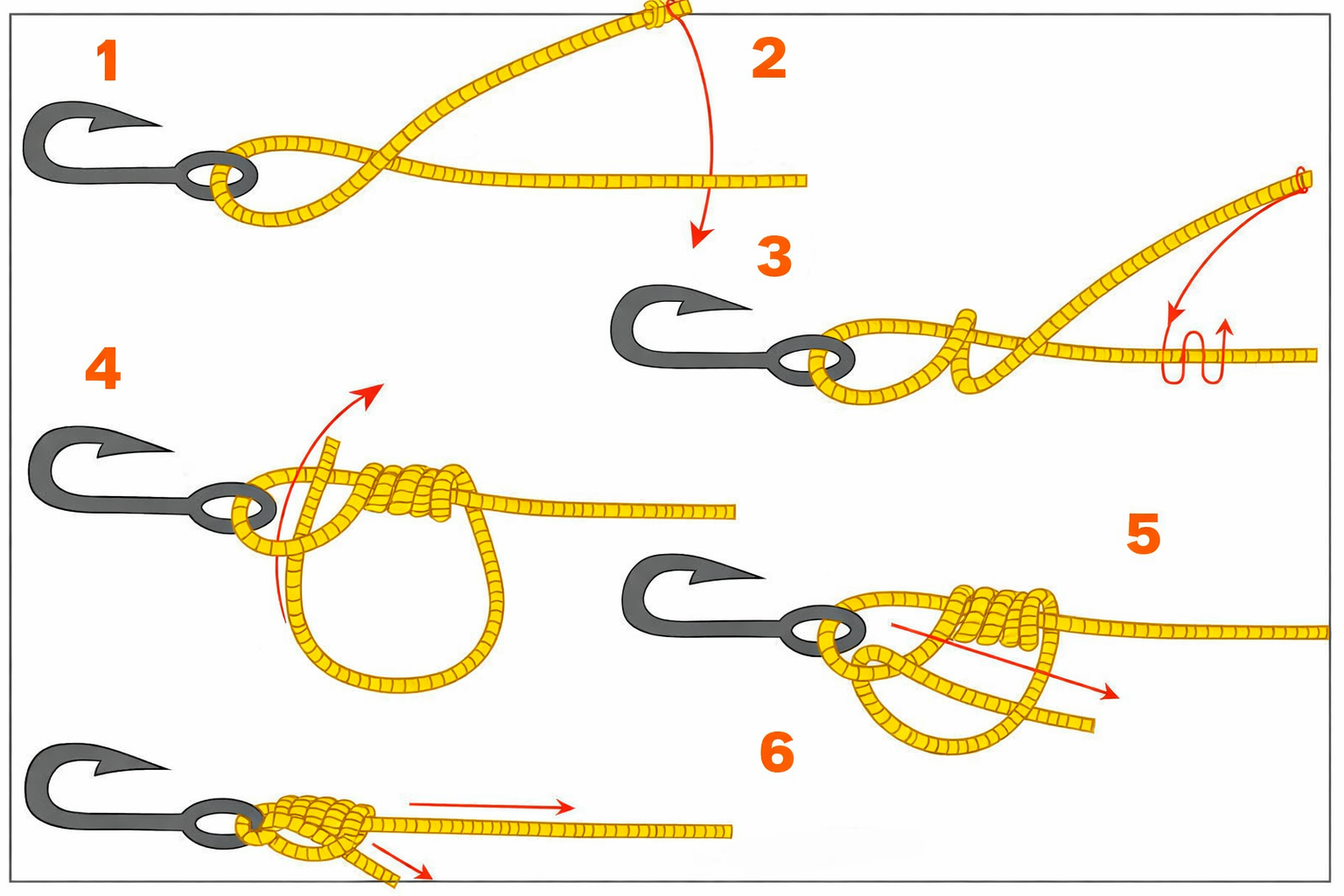 1
2
3
4
5
6