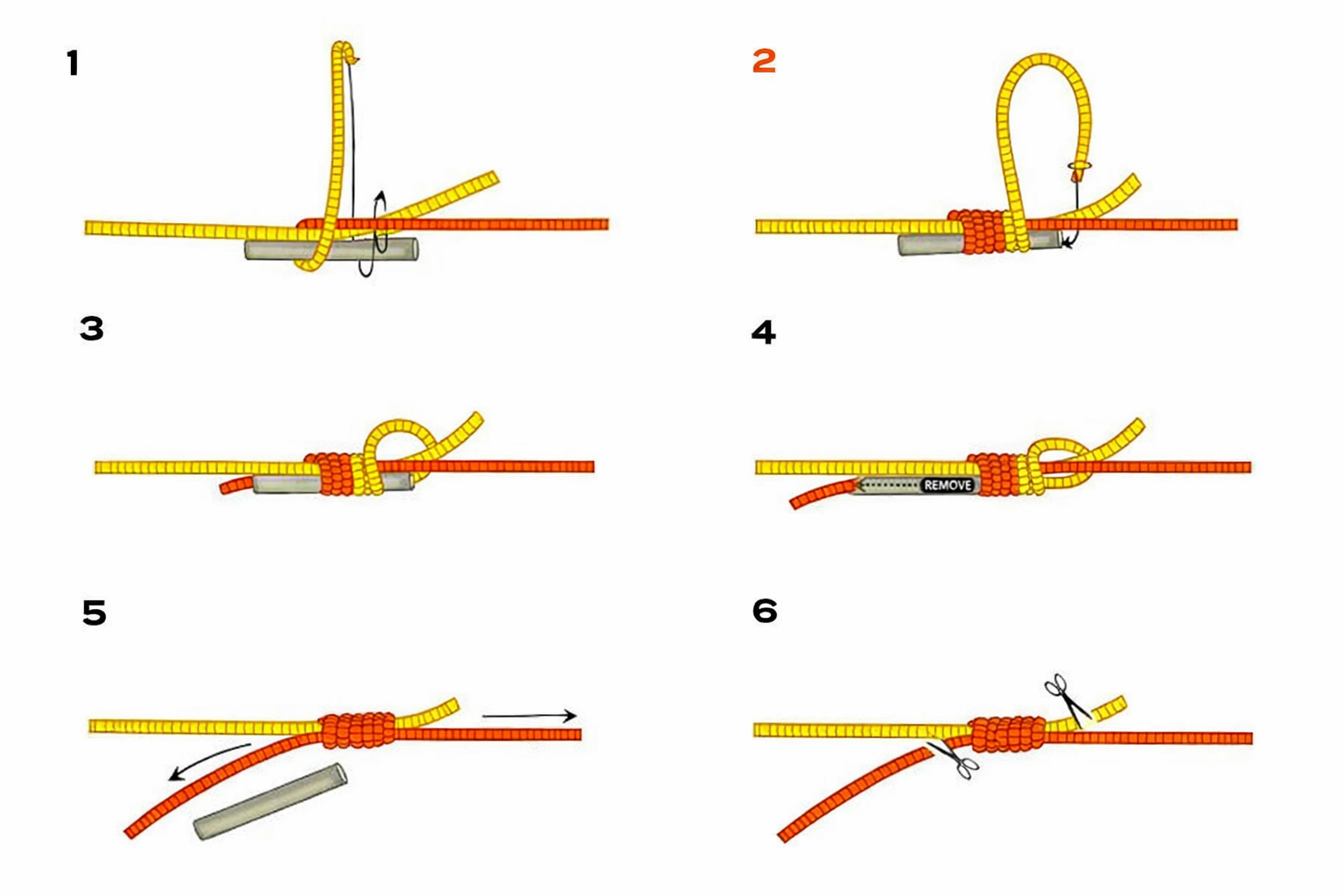 1

2

3

4

REMOVE

5

6