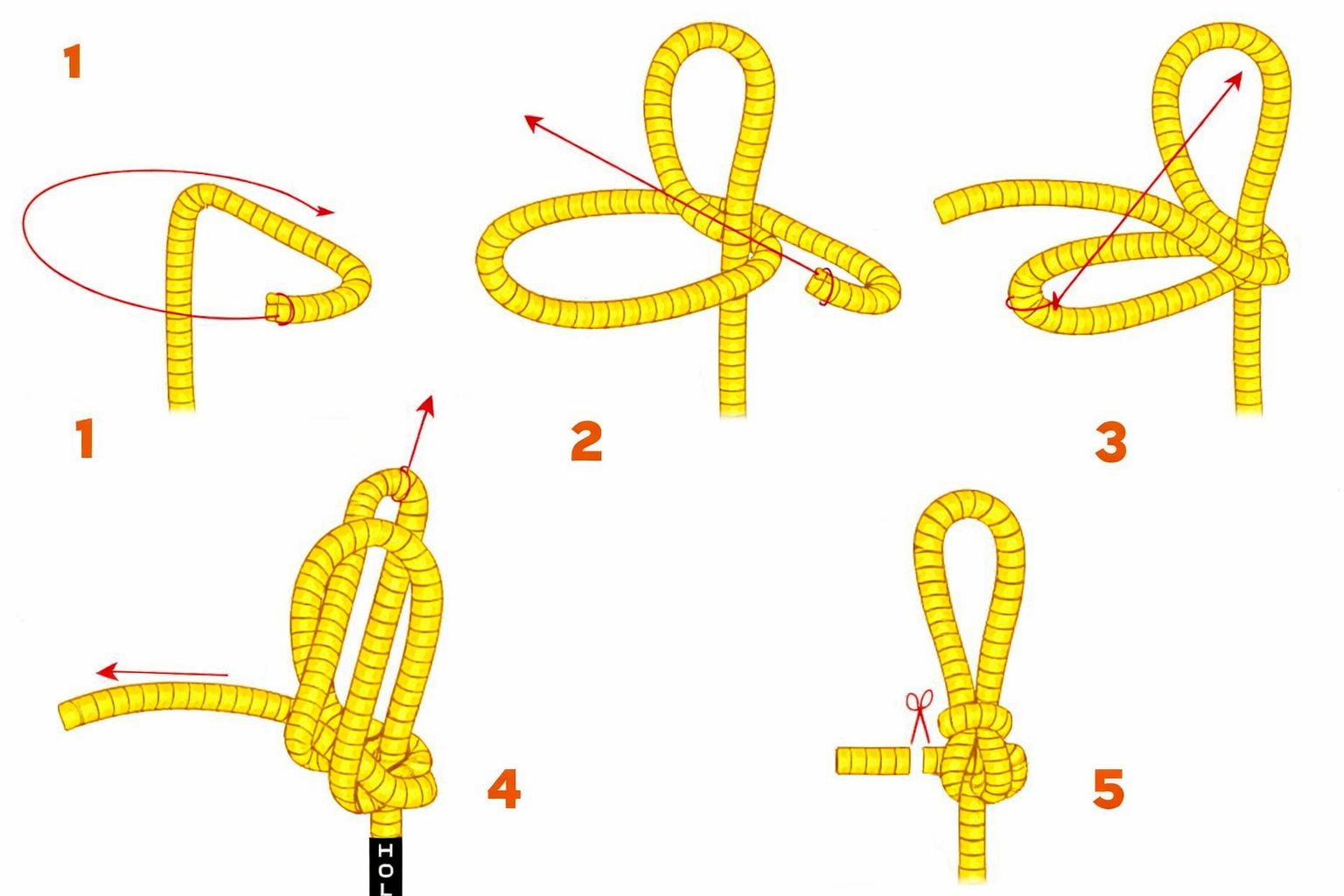 1

1

2

3

4

HOL

5