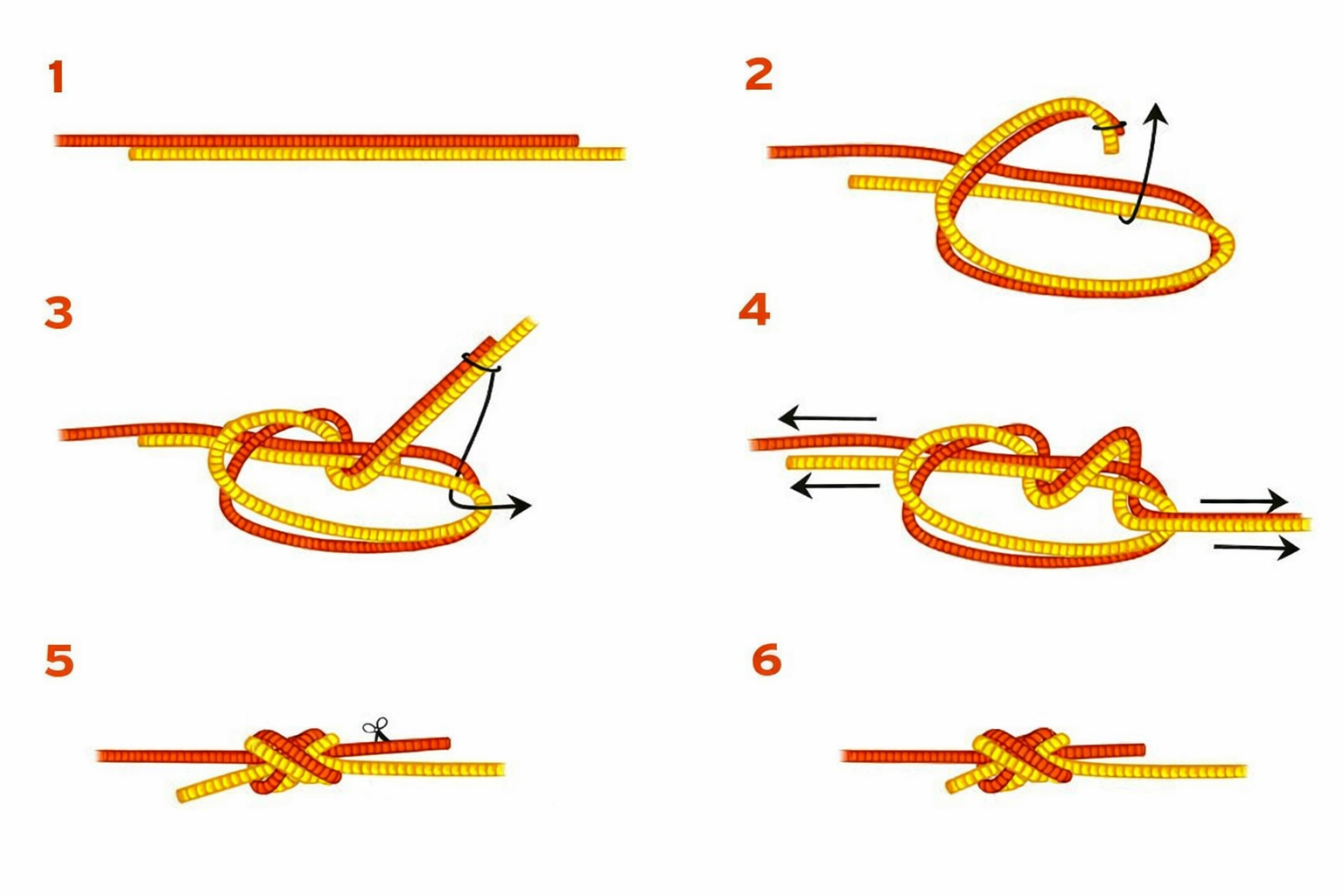 1

2

3

4

5

6